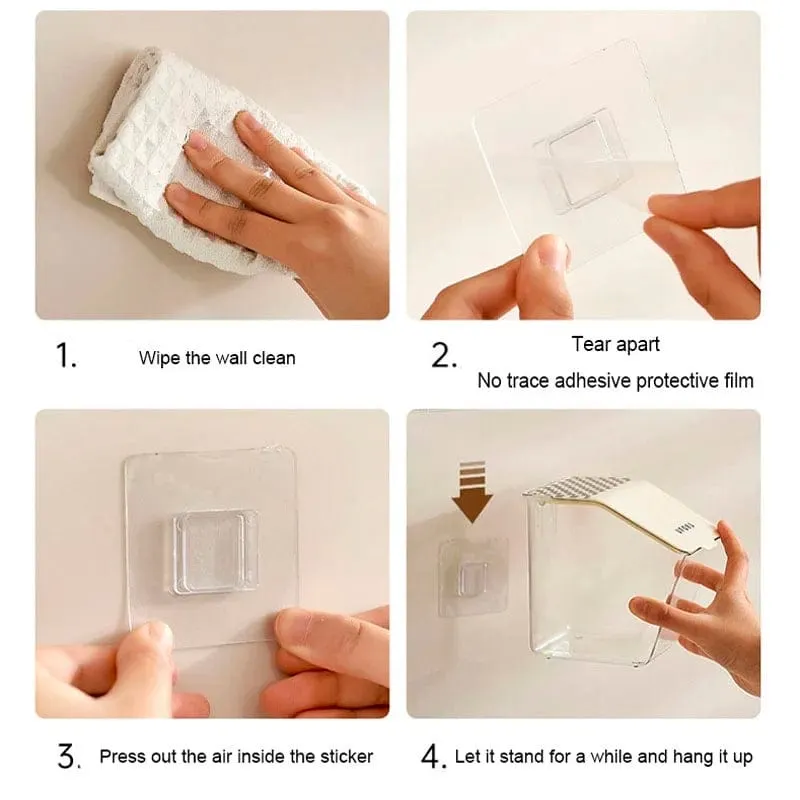 1. Wipe the wall clean

2. Tear apart
No trace adhesive protective film

3. Press out the air inside the sticker

4. Let it stand for a while and hang it up